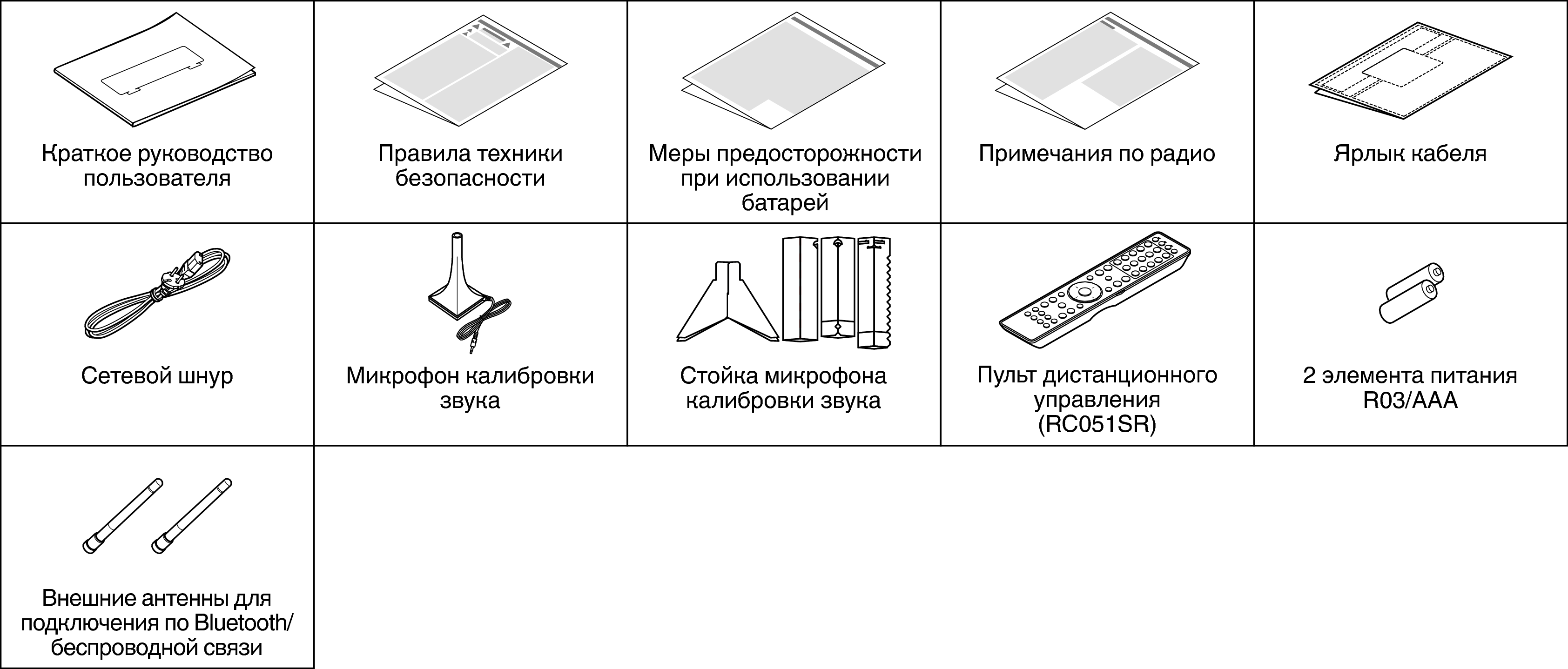 | Краткое руководство пользователя | Правила техники безопасности | Меры предосторожности при использовании батарей | Примечания по радио | Ярлык кабеля |
|---|---|---|---|---|
| Сетевой шнур | Микрофон калибровки звука | Стойка микрофона калибровки звука | Пульт дистанционного управления (RC051SR) | 2 элемента питания R03/AAA |
| Внешние антенны для подключения по Bluetooth/ беспроводной связи | | | | |